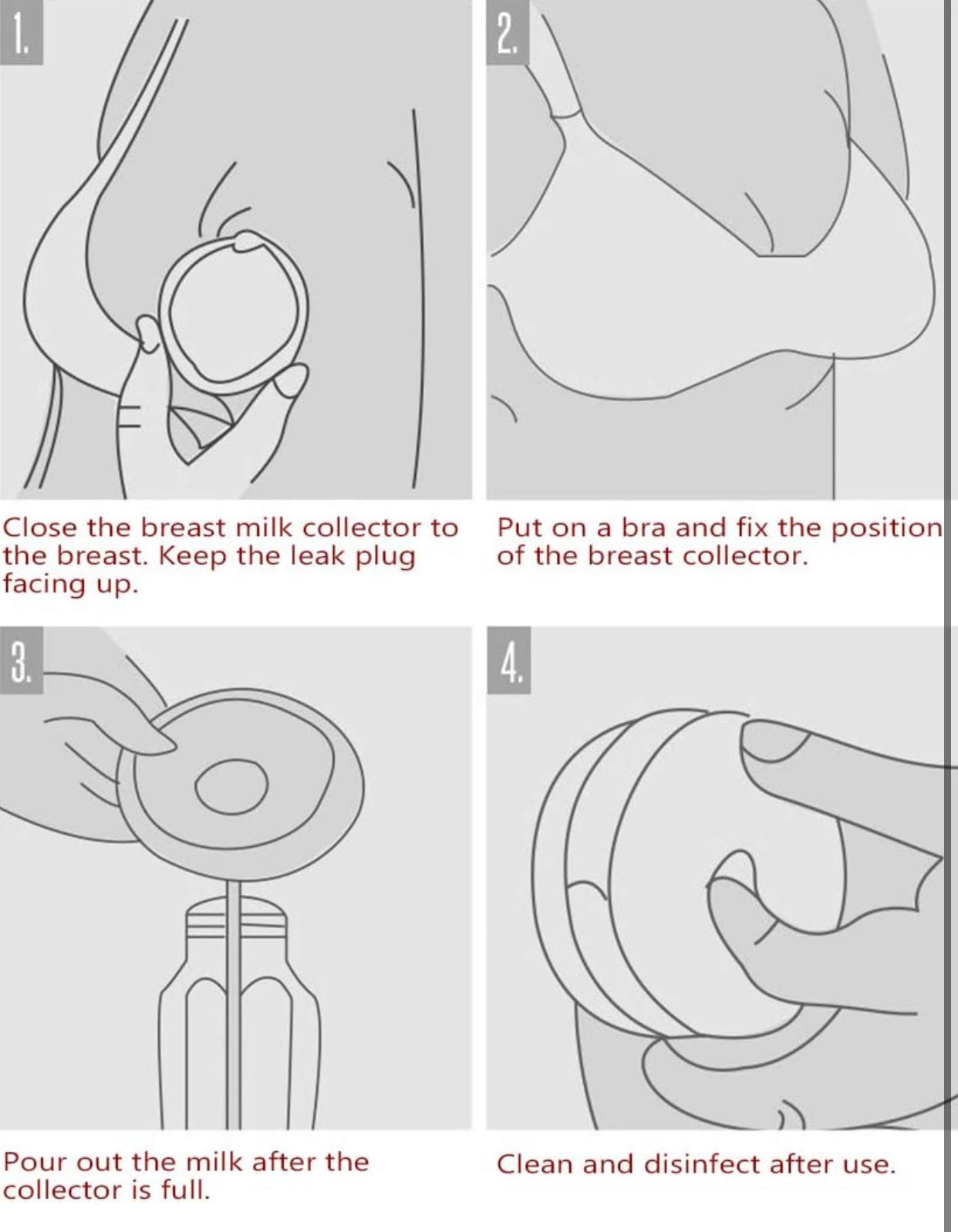 1.

Close the breast milk collector to the breast. Keep the leak plug facing up.

2.

Put on a bra and fix the position of the breast collector.

3.

Pour out the milk after the collector is full.

4.

Clean and disinfect after use.